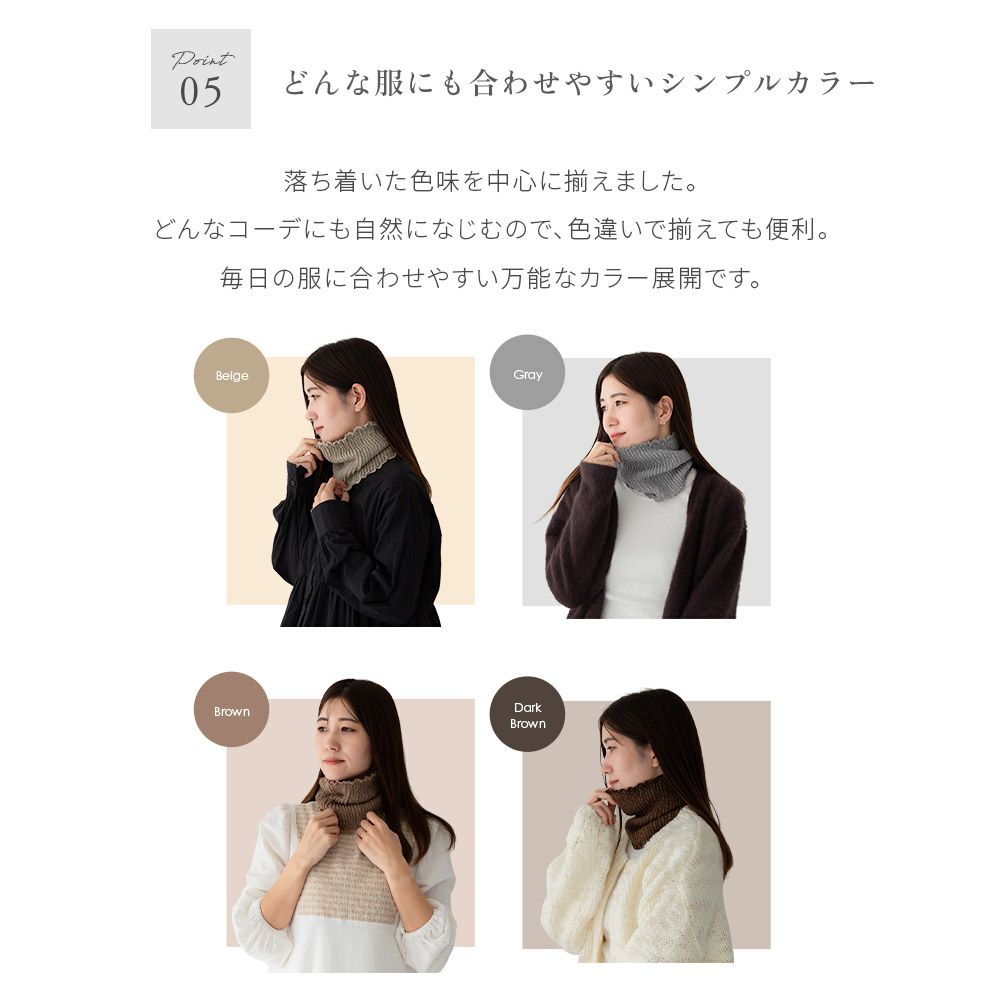 Point
05

どんな服にも合わせやすいシンプルカラー

落ち着いた色味を中心に揃えました。
どんなコーデにも自然になじむので、色違いで揃えても便利。
毎日の服に合わせやすい万能なカラー展開です。

Beige

Gray

Brown

Dark Brown