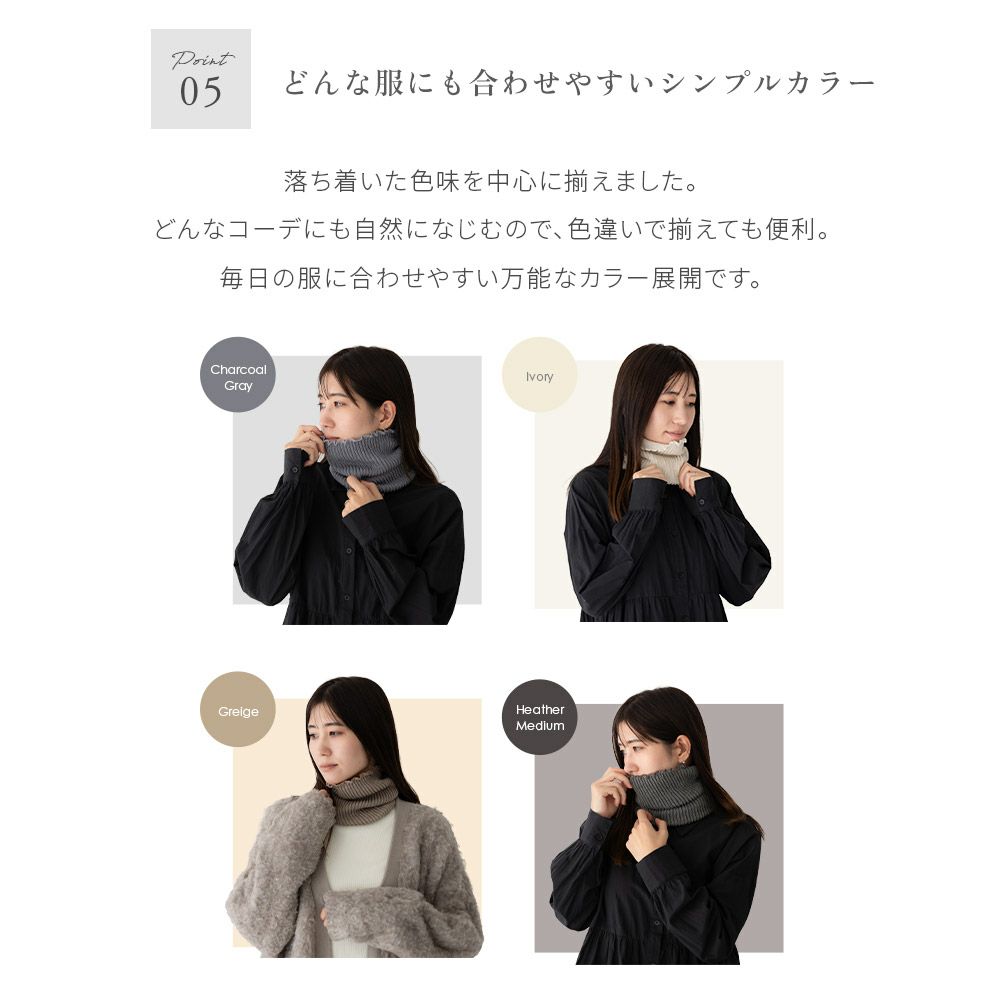 Point
05

どんな服にも合わせやすいシンプルカラー

落ち着いた色味を中心に揃えました。
どんなコーデにも自然になじむので、色違いで揃えても便利。
毎日の服に合わせやすい万能なカラー展開です。

Charcoal Gray

Ivory

Greige

Heather Medium