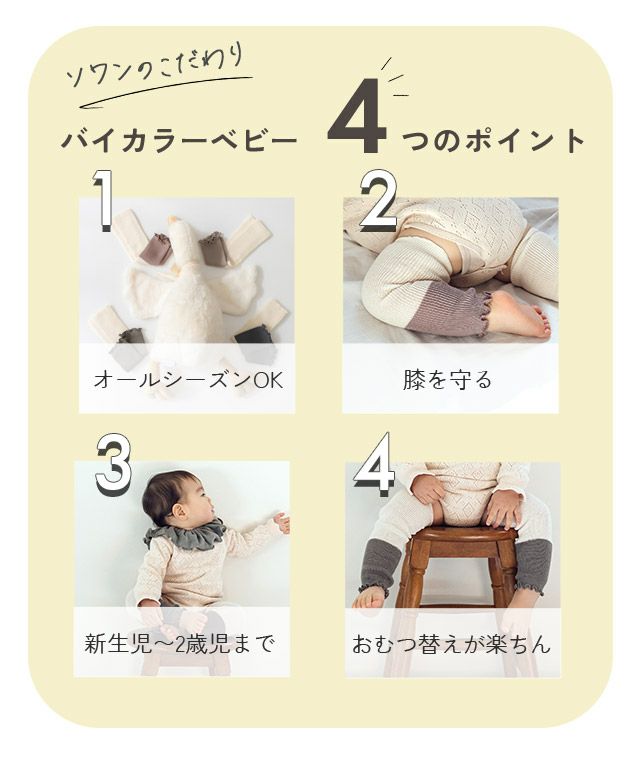 ソワンのこだわり

バイカラーベビー 4 つのポイント

1
オールシーズンOK

2
膝を守る

3
新生児〜2歳児まで

4
おむつ替えが楽ちん