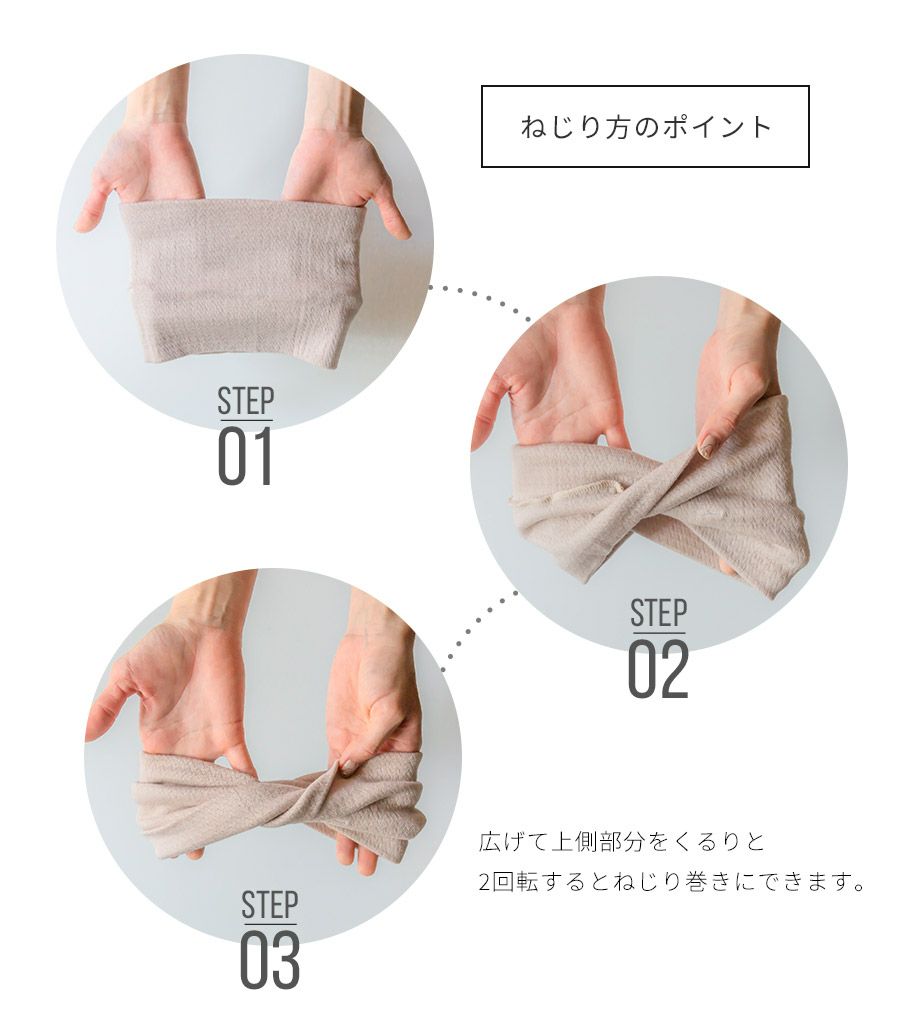 ねじり方のポイント

STEP
01

STEP
02

STEP
03

広げて上側部分をくるりと
2回転するとねじり巻きにできます。