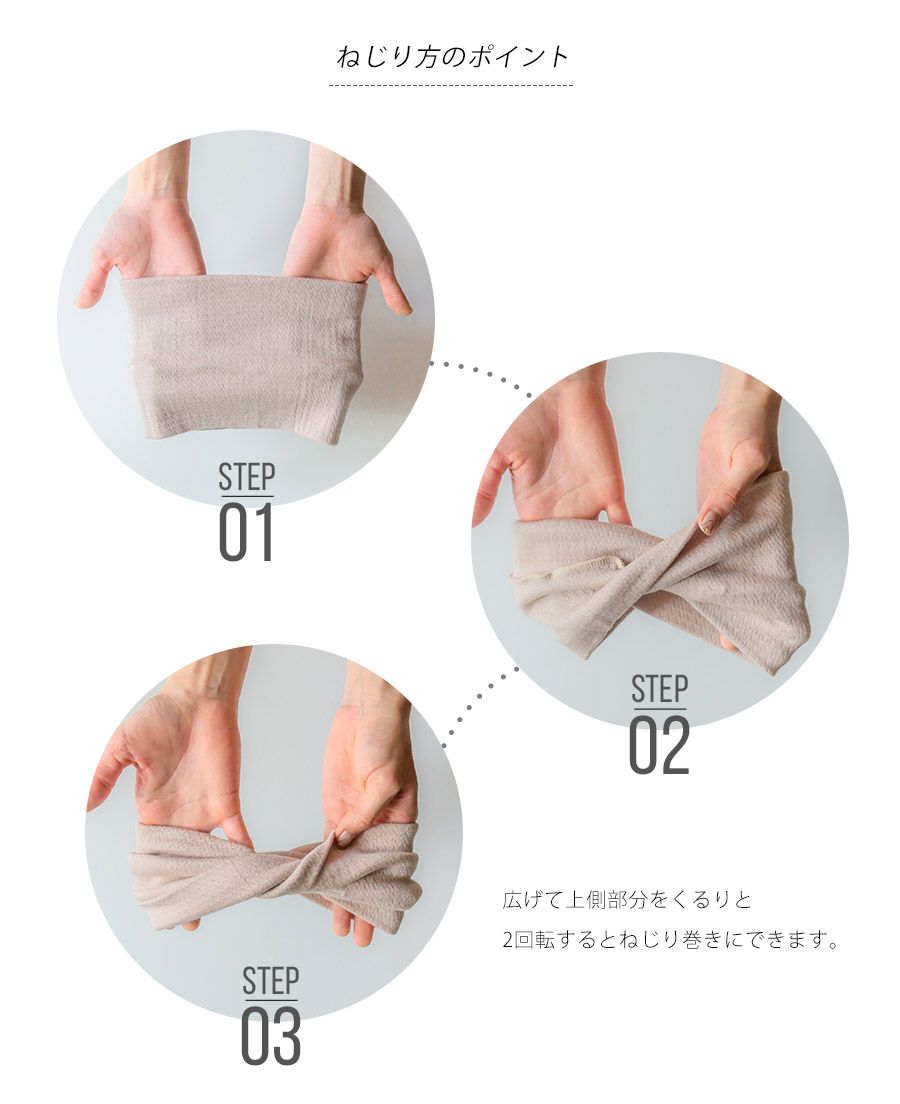 ねじり方のポイント

STEP
01

STEP
02

STEP
03

広げて上側部分をくるりと
2回転するとねじり巻きにできます。